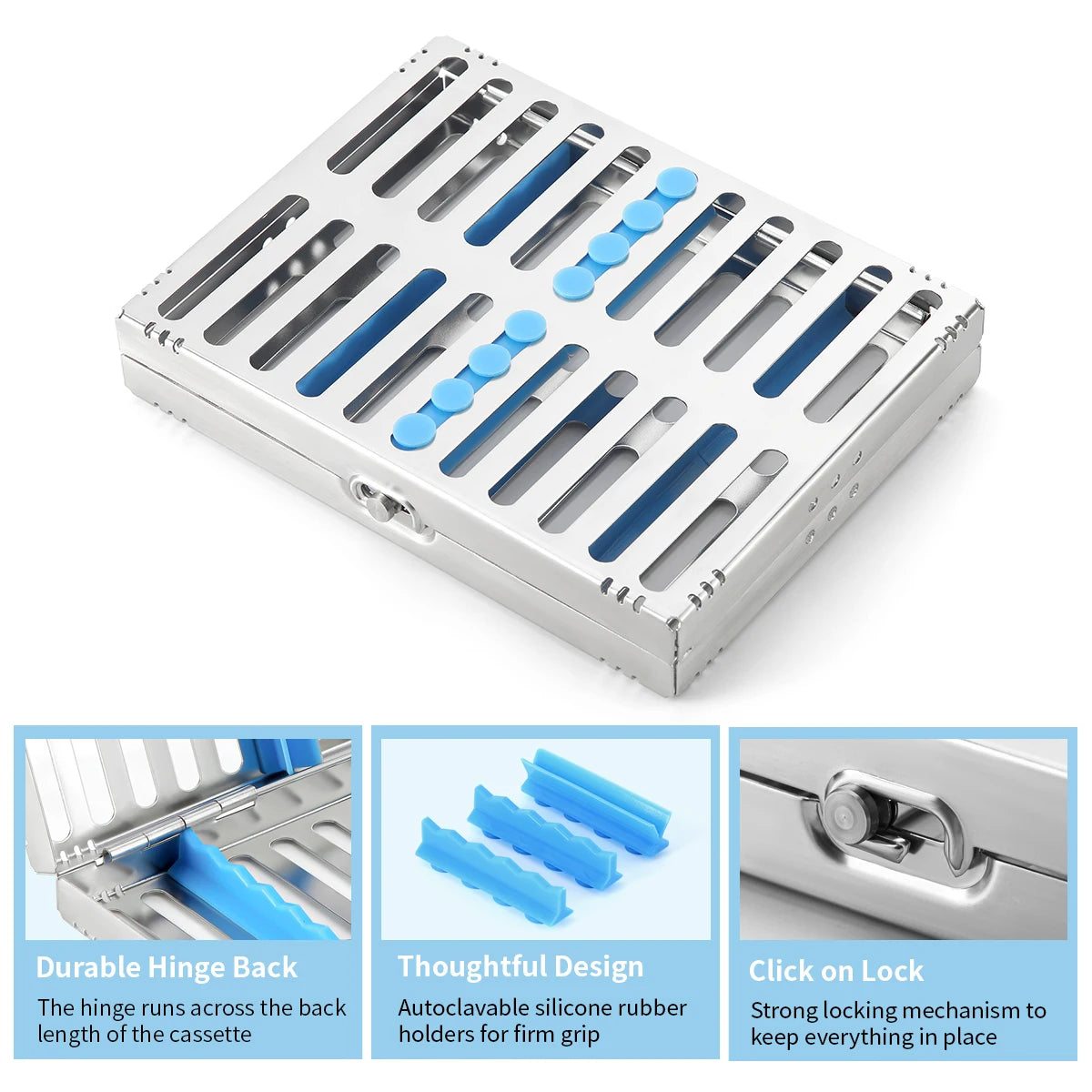 Durable Hinge Back

The hinge runs across the back length of the cassette

Thoughtful Design

Autoclavable silicone rubber holders for firm grip

Click on Lock

Strong locking mechanism to keep everything in place